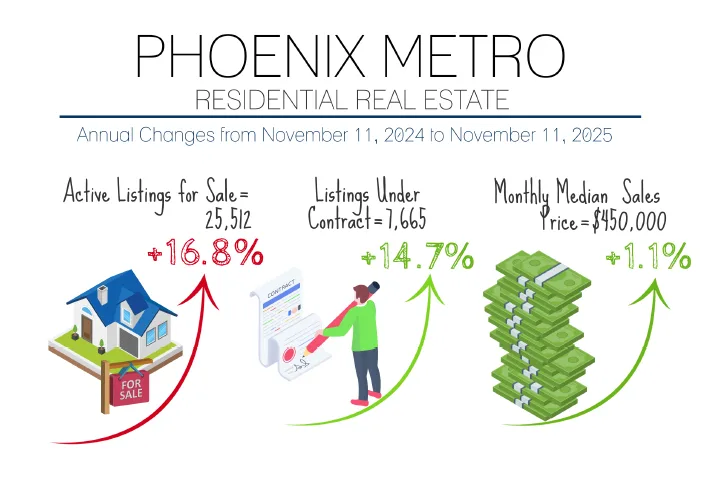 PHOENIX METRO
RESIDENTIAL REAL ESTATE

Annual Changes from November 11, 2024 to November 11, 2025

Active Listings for Sale = 25,512
+16.8%

FOR SALE

Listings Under Contract = 7,665
+14.7%

CONTRACT

Monthly Median Sales Price = $450,000
+1.1%